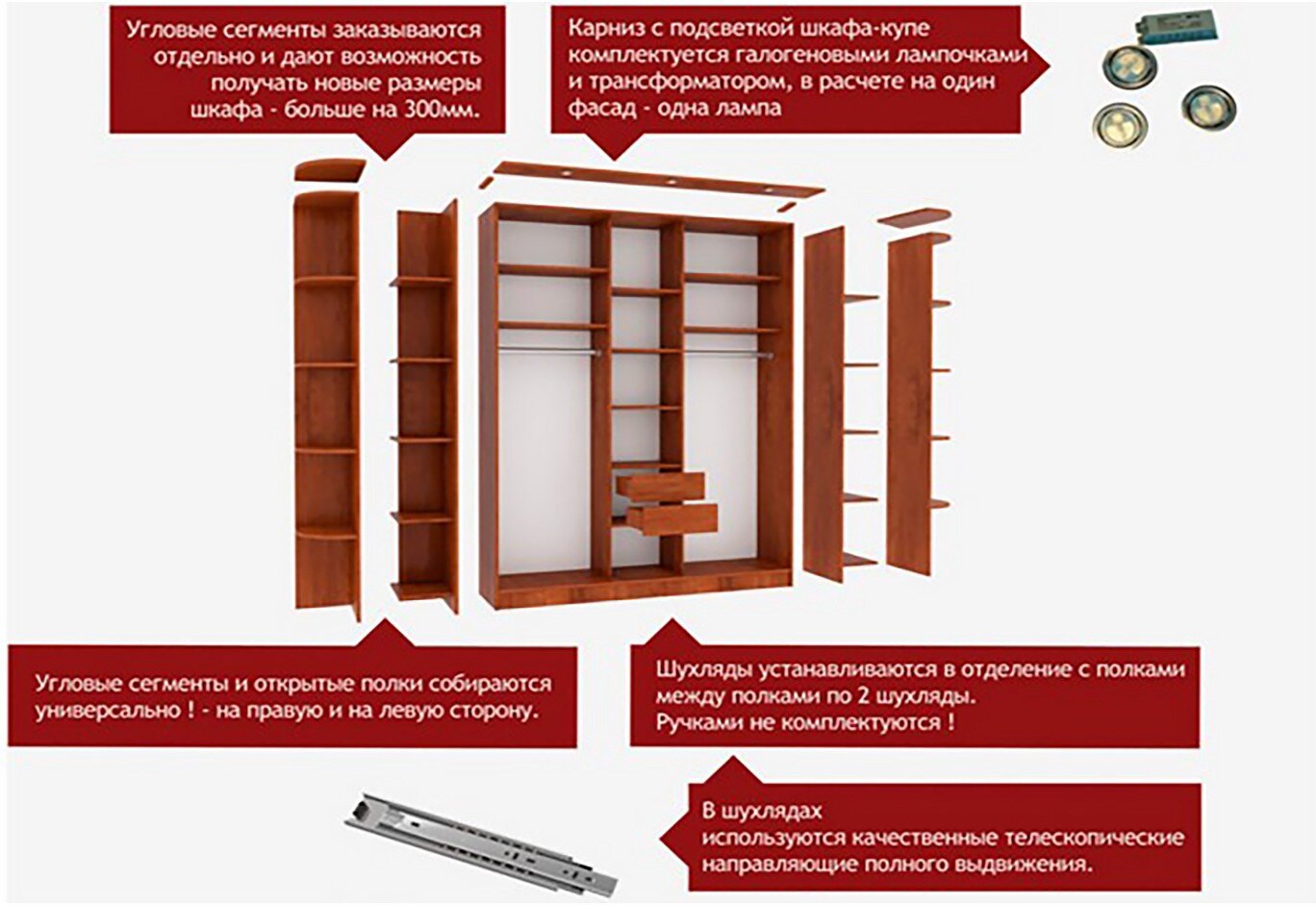 Угловые сегменты заказываются отдельно и дают возможность получать новые размеры шкафа - больше на 300мм.

Карниз с подсветкой шкафа-купе комплектуется галогеновыми лампочками и трансформатором, в расчете на один фасад - одна лампа

Угловые сегменты и открытые полки собираются универсально ! - на правую и на левую сторону.

Шухляды устанавливаются в отделение с полками между полками по 2 шухляды.
Ручками не комплектуются !

В шухлядах
используются качественные телескопические направляющие полного выдвижения.