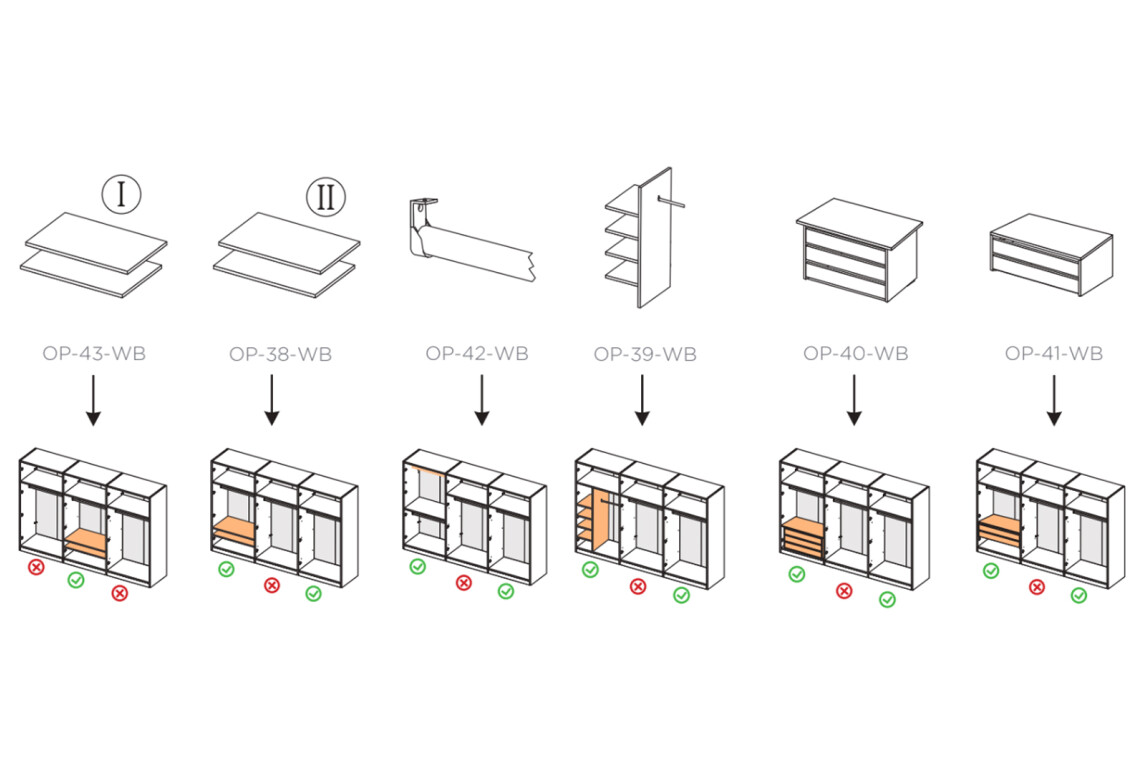 I

II

OP-43-WB

OP-38-WB

OP-42-WB

OP-39-WB

OP-40-WB

OP-41-WB