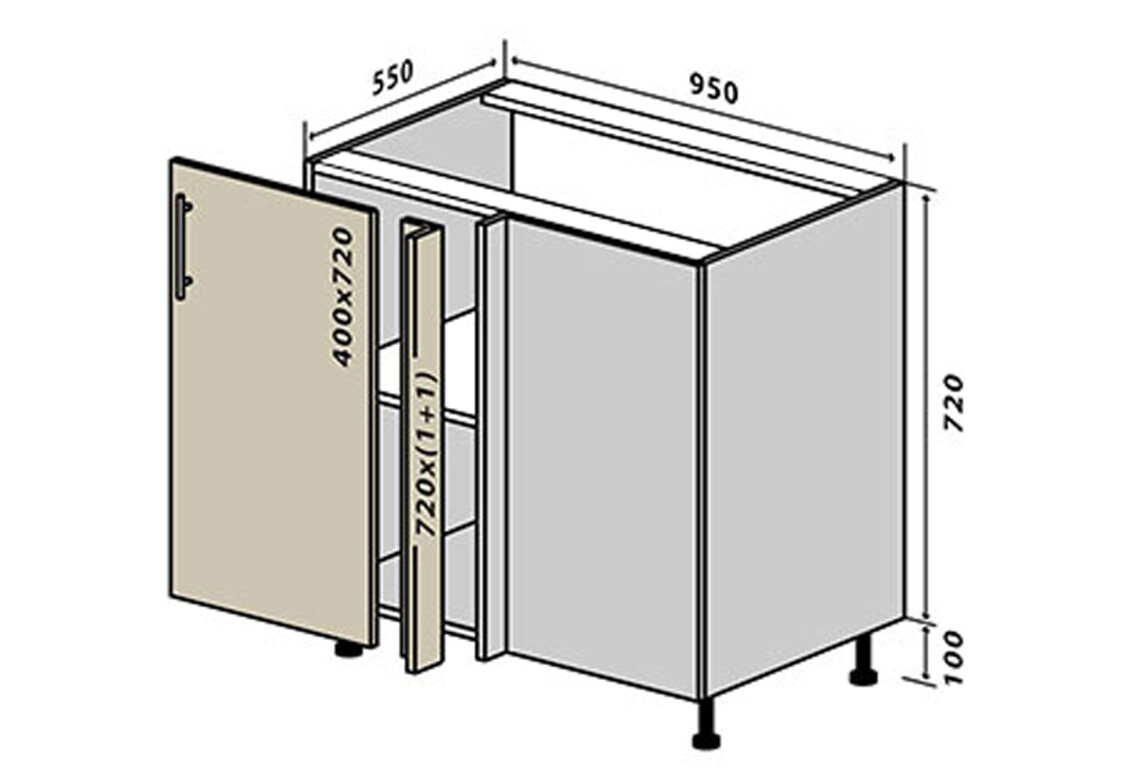 550
950
400x720
720x(1+1)
720
100